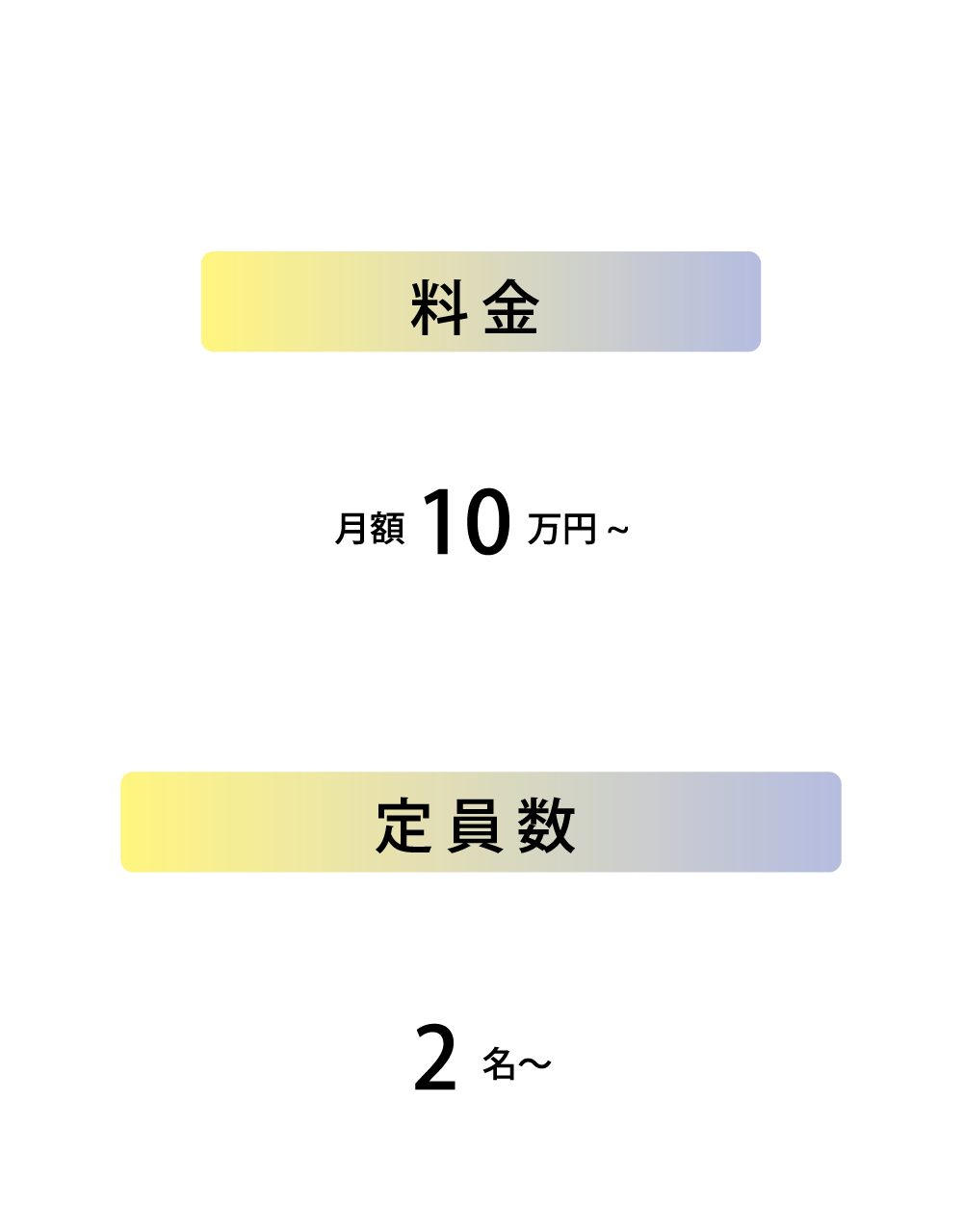 料金

月額10万円~

定員数

2名～